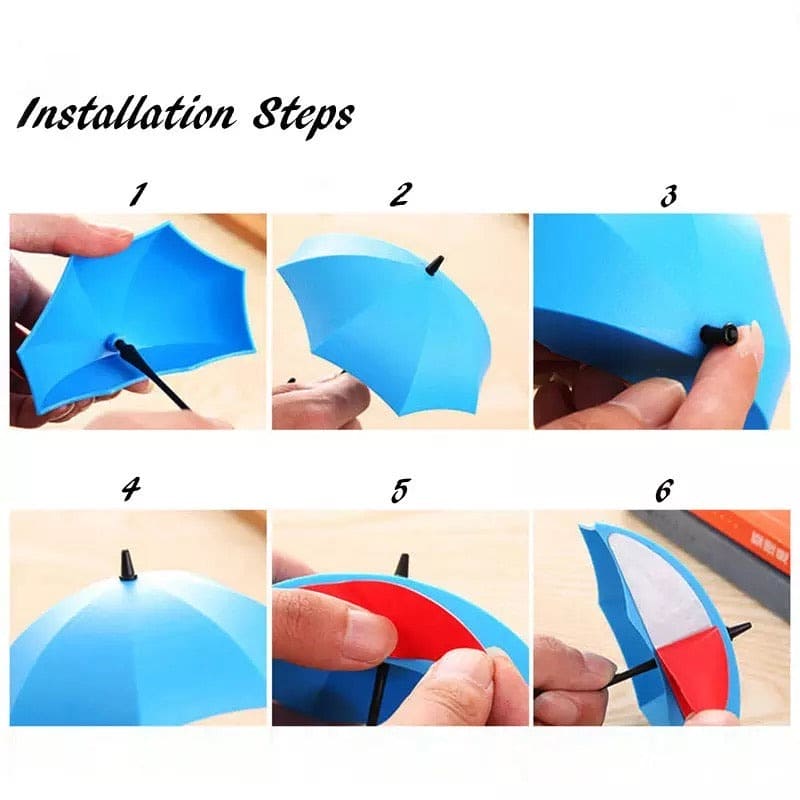 Installation Steps

1

2

3

4

5

6